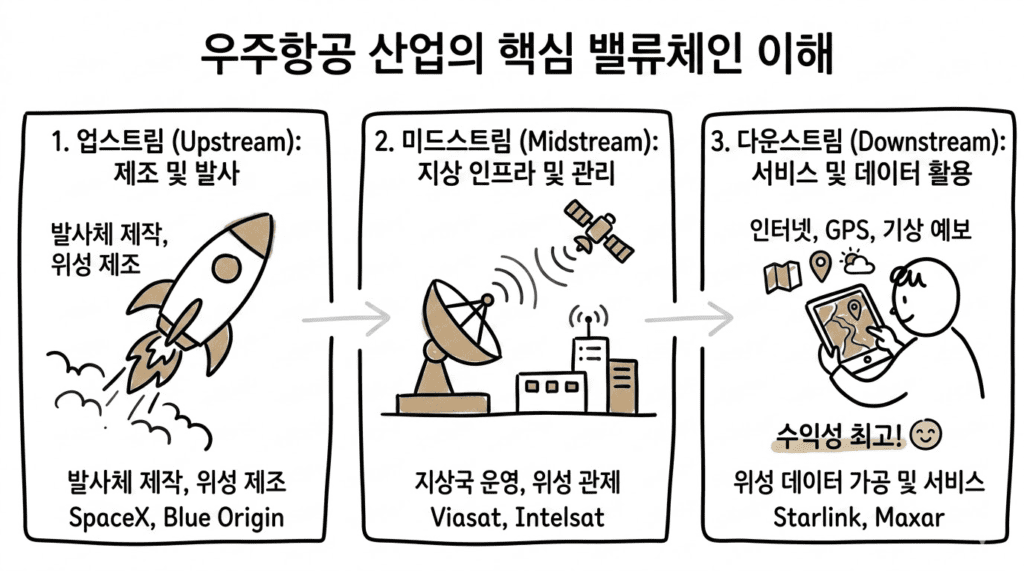 우주항공 산업의 핵심 밸류체인 이해

1. 업스트림 (Upstream): 제조 및 발사

발사체 제작, 위성 제조

발사체 제작, 위성 제조
SpaceX, Blue Origin

2. 미드스트림 (Midstream): 지상 인프라 및 관리

지상국 운영, 위성 관제
Viasat, Intelsat

3. 다운스트림 (Downstream): 서비스 및 데이터 활용

인터넷, GPS, 기상 예보

수익성 최고!

위성 데이터 가공 및 서비스
Starlink, Maxar